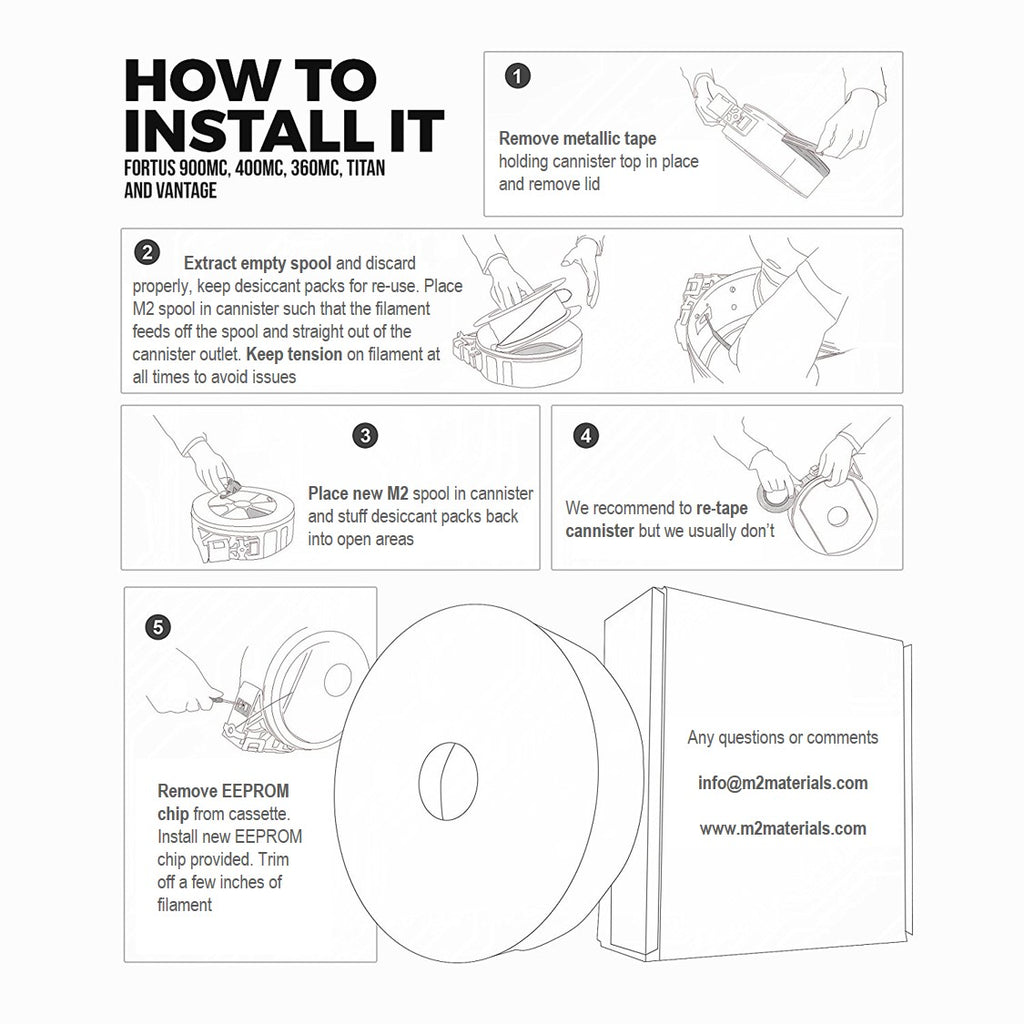 HOW TO INSTALL IT

FORTUS 900MC, 400MC, 360MC, TITAN AND VANTAGE

1

Remove metallic tape holding cannister top in place and remove lid

2

Extract empty spool and discard properly, keep desiccant packs for re-use. Place M2 spool in cannister such that the filament feeds off the spool and straight out of the cannister outlet. Keep tension on filament at all times to avoid issues

3

Place new M2 spool in cannister and stuff desiccant packs back into open areas

4

We recommend to re-tape cannister but we usually don't

5

Remove EEPROM chip from cassette. Install new EEPROM chip provided. Trim off a few inches of filament

Any questions or comments

info@m2materials.com

www.m2materials.com