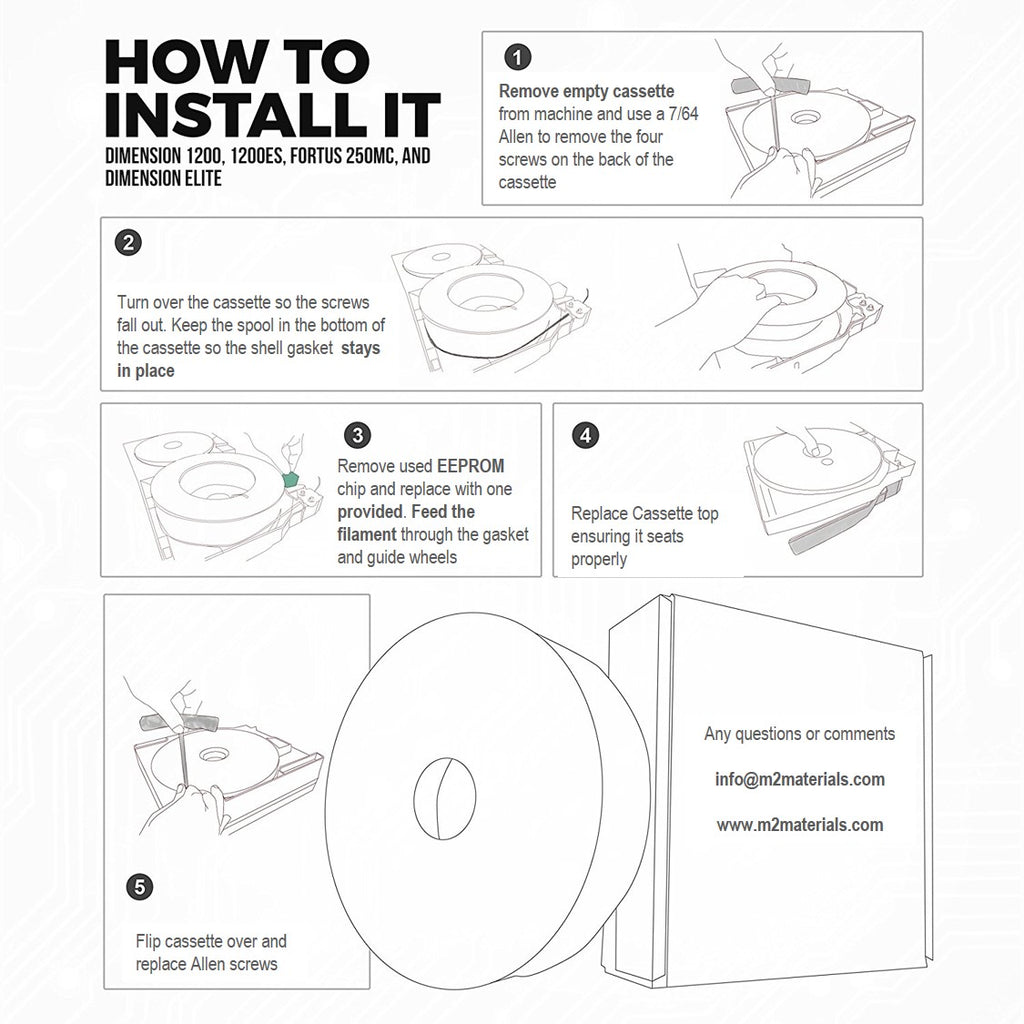 HOW TO INSTALL IT

DIMENSION 1200, 1200ES, FORTUS 250MC, AND DIMENSION ELITE

1

Remove empty cassette from machine and use a 7/64 Allen to remove the four screws on the back of the cassette

2

Turn over the cassette so the screws fall out. Keep the spool in the bottom of the cassette so the shell gasket stays in place

3

Remove used EEPROM chip and replace with one provided. Feed the filament through the gasket and guide wheels

4

Replace Cassette top ensuring it seats properly

5

Flip cassette over and replace Allen screws

Any questions or comments

info@m2materials.com

www.m2materials.com